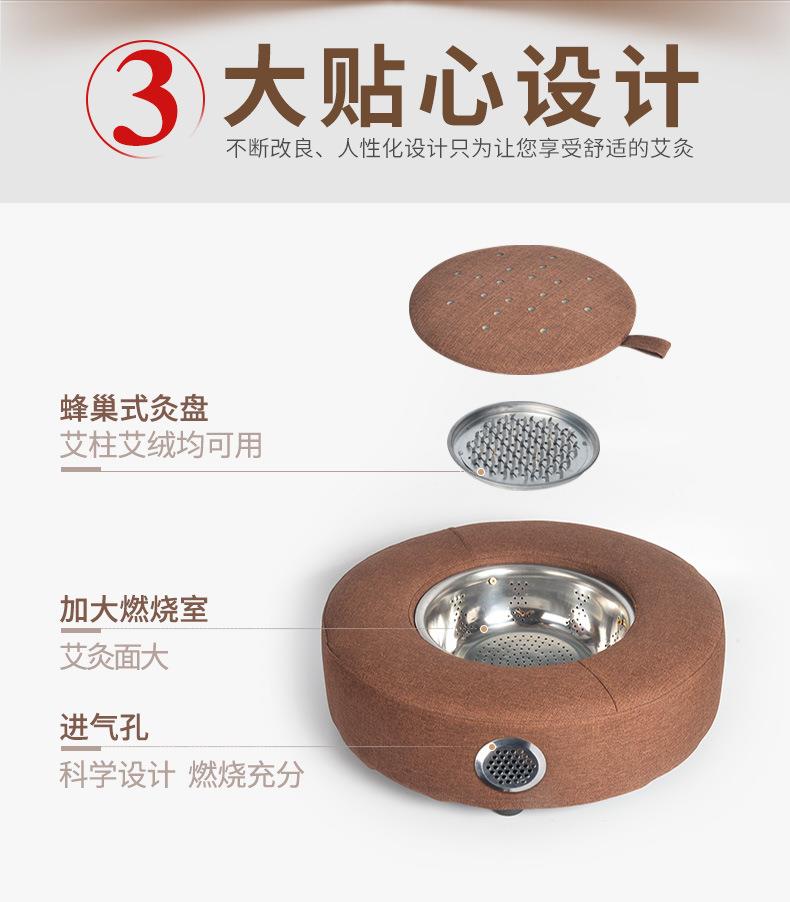 3 大贴心设计

不断改良、人性化设计只为让您享受舒适的艾灸

蜂巢式灸盘
艾柱艾绒均可用

加大燃烧室
艾灸面大

进气孔
科学设计 燃烧充分